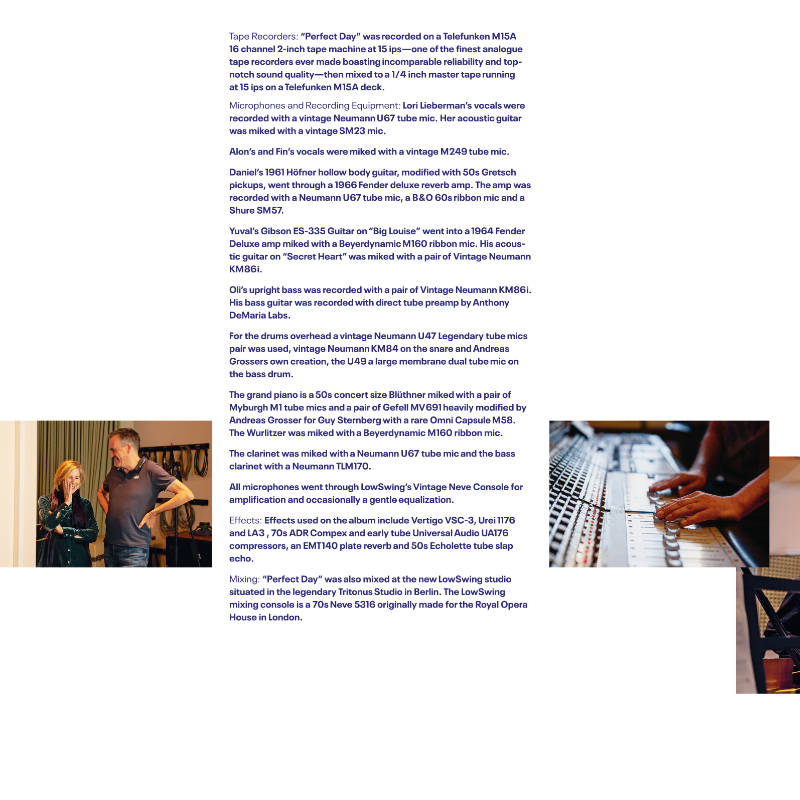 Tape Recorders: "Perfect Day" was recorded on a Telefunken M15A 16 channel 2-inch tape machine at 15 ips—one of the finest analogue tape recorders ever made boasting incomparable reliability and top-notch sound quality—then mixed to a 1/4 inch master tape running at 15 ips on a Telefunken M15A deck.

Microphones and Recording Equipment: Lori Lieberman's vocals were recorded with a vintage Neumann U67 tube mic. Her acoustic guitar was miked with a vintage SM23 mic.

Alon's and Fin's vocals were miked with a vintage M249 tube mic.

Daniel's 1961 Höfner hollow body guitar, modified with 50s Gretsch pickups, went through a 1966 Fender deluxe reverb amp. The amp was recorded with a Neumann U67 tube mic, a B&O 60s ribbon mic and a Shure SM57.

Yuval's Gibson ES-335 Guitar on "Big Louise" went into a 1964 Fender Deluxe amp miked with a Beyerdynamic M160 ribbon mic. His acoustic guitar on "Secret Heart" was miked with a pair of Vintage Neumann KM86i.

Oli's upright bass was recorded with a pair of Vintage Neumann KM86i. His bass guitar was recorded with direct tube preamp by Anthony DeMaria Labs.

For the drums overhead a vintage Neumann U47 Legendary tube mics pair was used, vintage Neumann KM84 on the snare and Andreas Grossers own creation, the U49 a large membrane dual tube mic on the bass drum.

The grand piano is a 50s concert size Blüthner miked with a pair of Myburgh M1 tube mics and a pair of Gefell MV691 heavily modified by Andreas Grosser for Guy Sternberg with a rare Omni Capsule M58. The Wurlitzer was miked with a Beyerdynamic M160 ribbon mic.

The clarinet was miked with a Neumann U67 tube mic and the bass clarinet with a Neumann TLM170.

All microphones went through LowSwing's Vintage Neve Console for amplification and occasionally a gentle equalization.

Effects: Effects used on the album include Vertigo VSC-3, Urei 1176 and LA3 , 70s ADR Compex and early tube Universal Audio UA176 compressors, an EMT140 plate reverb and 50s Echolette tube slap echo.

Mixing: "Perfect Day" was also mixed at the new LowSwing studio situated in the legendary Tritonus Studio in Berlin. The LowSwing mixing console is a 70s Neve 5316 originally made for the Royal Opera House in London.